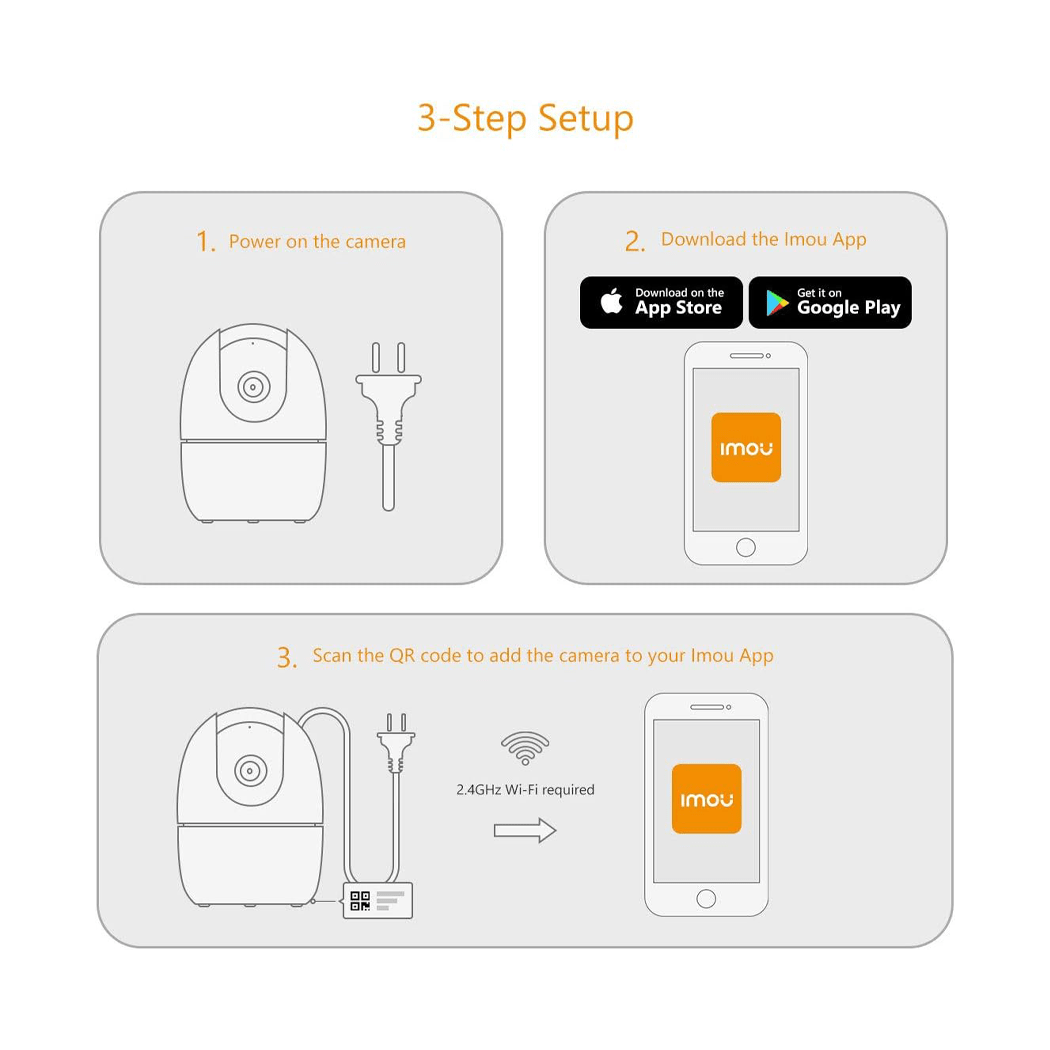 3-Step Setup

1. Power on the camera

2. Download the Imou App

Download on the App Store

Get it on Google Play

imou

3. Scan the QR code to add the camera to your Imou App

2.4GHz Wi-Fi required

imou