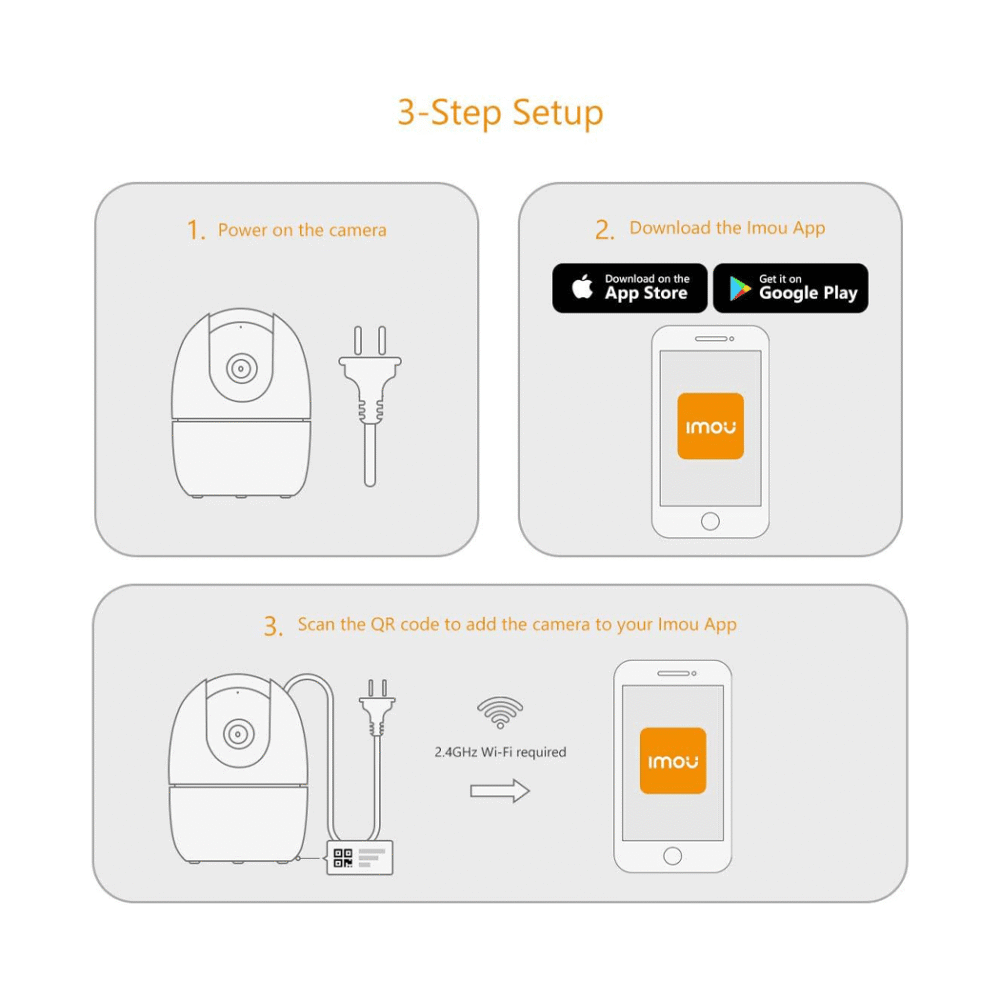 3-Step Setup

1. Power on the camera

2. Download the Imou App

Download on the App Store

Get it on Google Play

imou

3. Scan the QR code to add the camera to your Imou App

2.4GHz Wi-Fi required

imou